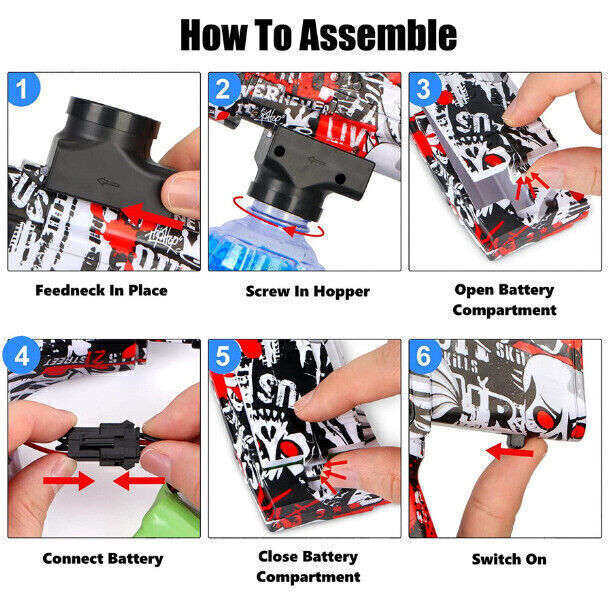 How To Assemble

1

Feedneck In Place

2

Screw In Hopper

3

Open Battery Compartment

4

Connect Battery

5

Close Battery Compartment

6

Switch On