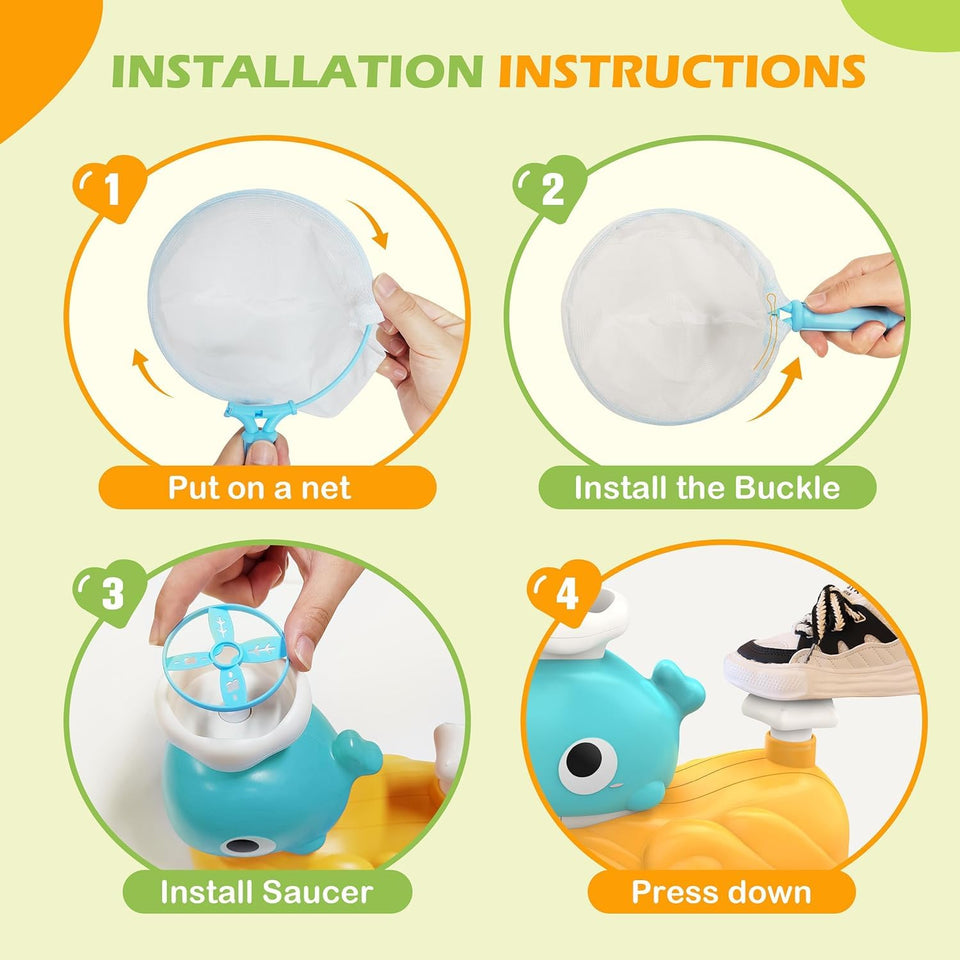 INSTALLATION INSTRUCTIONS

1
Put on a net

2
Install the Buckle

3
Install Saucer

4
Press down